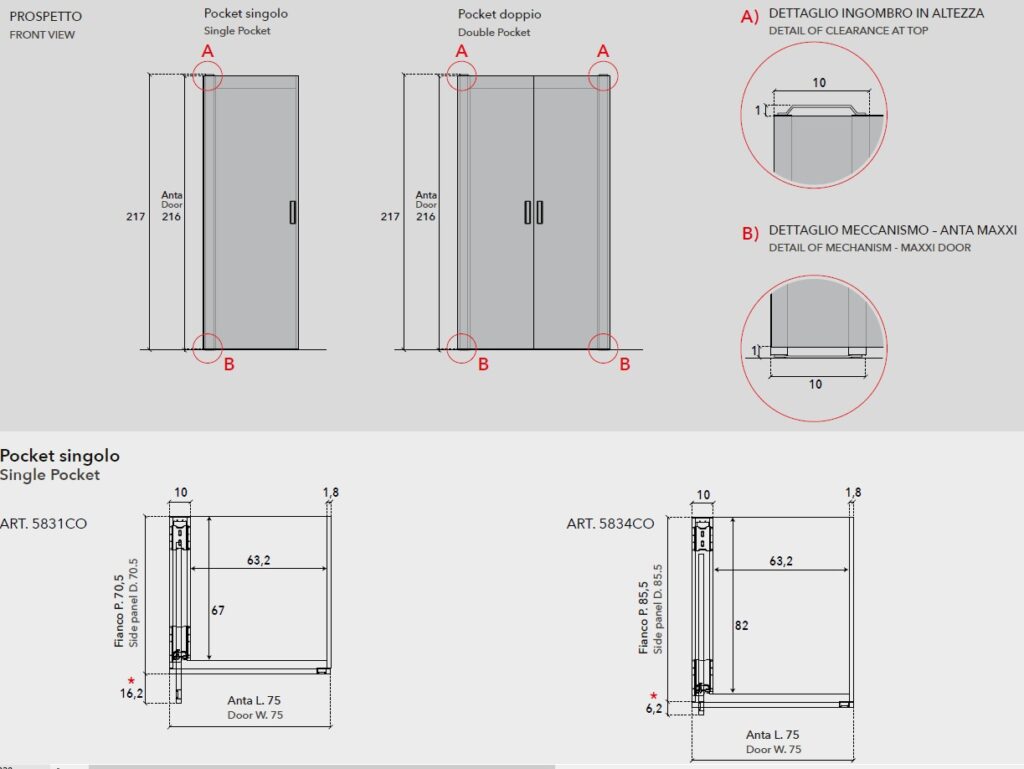 PROSPETTO
FRONT VIEW

Pocket singolo
Single Pocket

A

217

Anta
Door
216

B

Pocket doppio
Double Pocket

A A

217

Anta
Door
216

B B

A) DETTAGLIO INGOMBRO IN ALTEZZA
DETAIL OF CLEARANCE AT TOP

10

1

B) DETTAGLIO MECCANISMO - ANTA MAXXI
DETAIL OF MECHANISM - MAXXI DOOR

1

10

Pocket singolo
Single Pocket

ART. 5831CO

10

1,8

63,2

67

Fianco P. 70,5
Side panel D. 70.5

*
16,2

Anta L. 75
Door W. 75

ART. 5834CO

10

1,8

63,2

82

Fianco P. 85,5
Side panel D. 85.5

*
6,2

Anta L. 75
Door W. 75